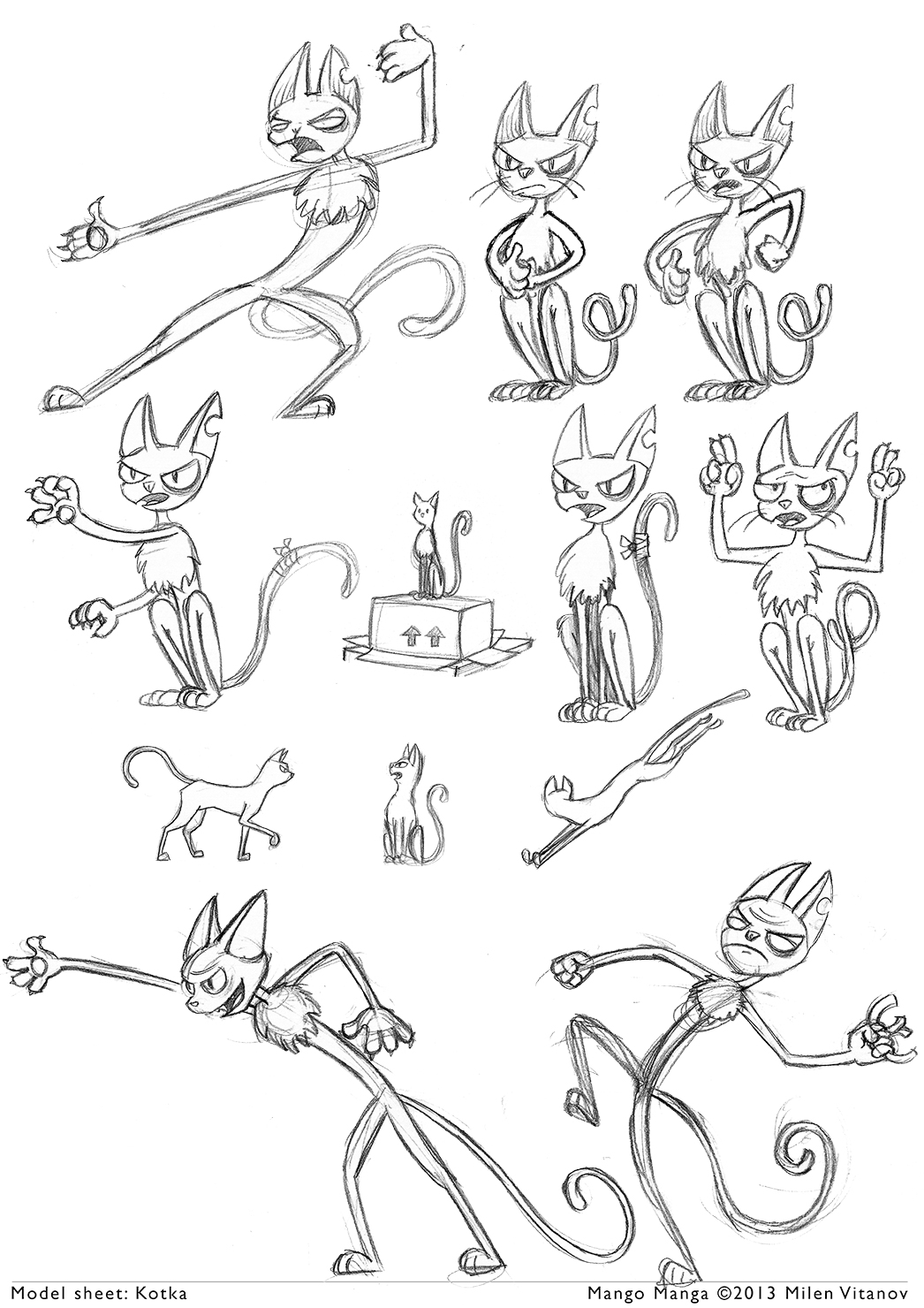 Model sheet: Kotka

Mango Manga ©2013 Milen Vitanov